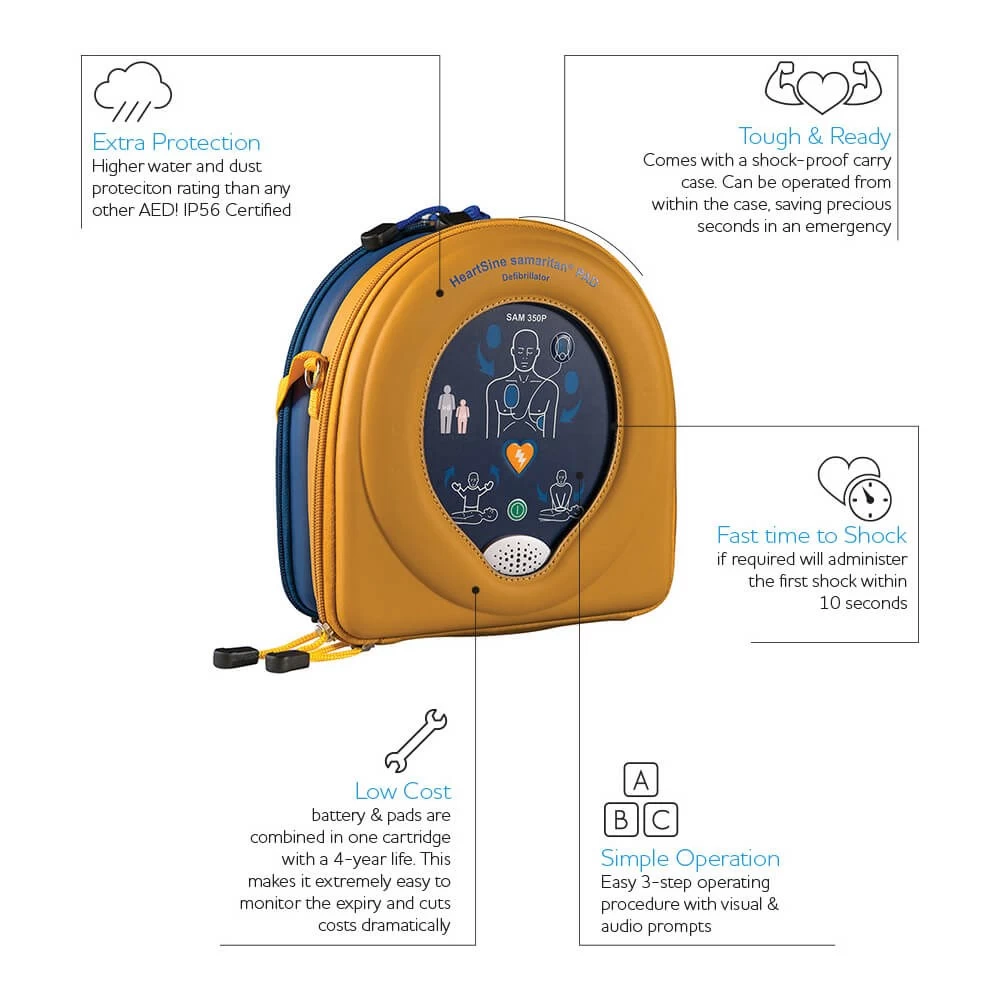 Extra Protection
Higher water and dust proteciton rating than any other AED! IP56 Certified

Tough & Ready
Comes with a shock-proof carry case. Can be operated from within the case, saving precious seconds in an emergency

HeartSine samaritan® PAD
Defibrillator

SAM 350P

Fast time to Shock
if required will administer the first shock within 10 seconds

Low Cost
battery & pads are combined in one cartridge with a 4-year life. This makes it extremely easy to monitor the expiry and cuts costs dramatically

A
B C

Simple Operation
Easy 3-step operating procedure with visual & audio prompts